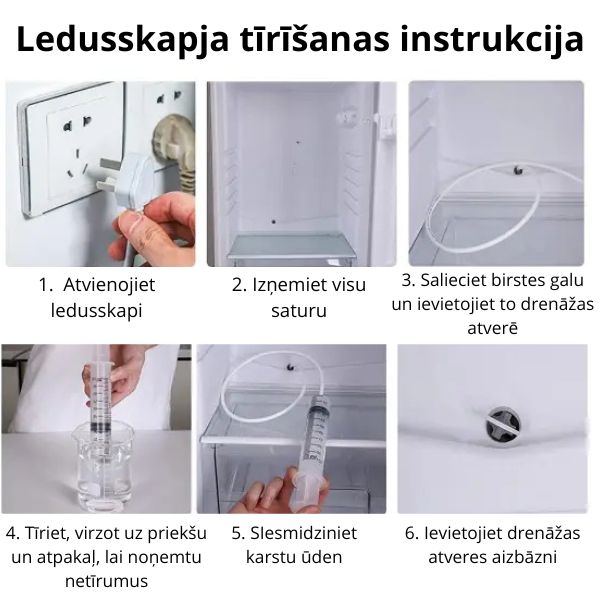 Ledusskapja tīrīšanas instrukcija

1. Atvienojiet ledusskapi

2. Izņemiet visu saturu

3. Salieciet birstes galu un ievietojiet to drenāžas atverē

4. Tīriet, virzot uz priekšu un atpakaļ, lai noņemtu netīrumus

5. Slesmidziniet karstu ūden

6. Ievietojiet drenāžas atveres aizbāzni